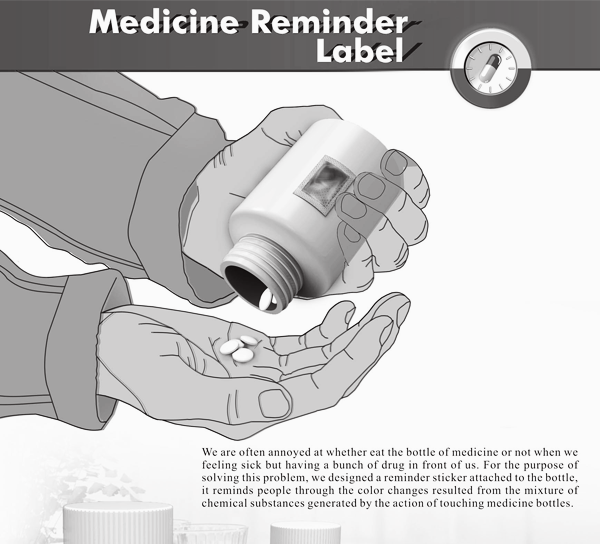 Medicine Reminder Label

We are often annoyed at whether eat the bottle of medicine or not when we feeling sick but having a bunch of drug in front of us. For the purpose of solving this problem, we designed a reminder sticker attached to the bottle, it reminds people through the color changes resulted from the mixture of chemical substances generated by the action of touching medicine bottles.